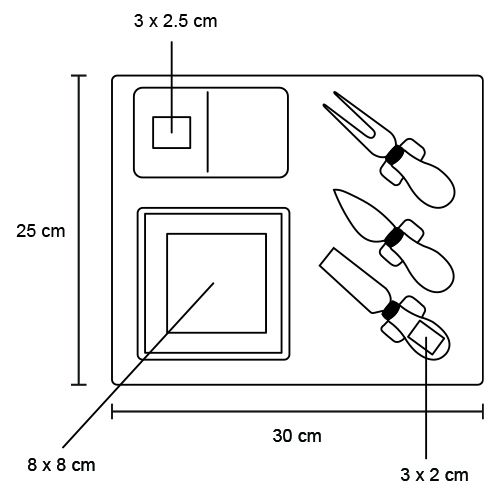 3 x 2.5 cm

25 cm

30 cm

8 x 8 cm

3 x 2 cm